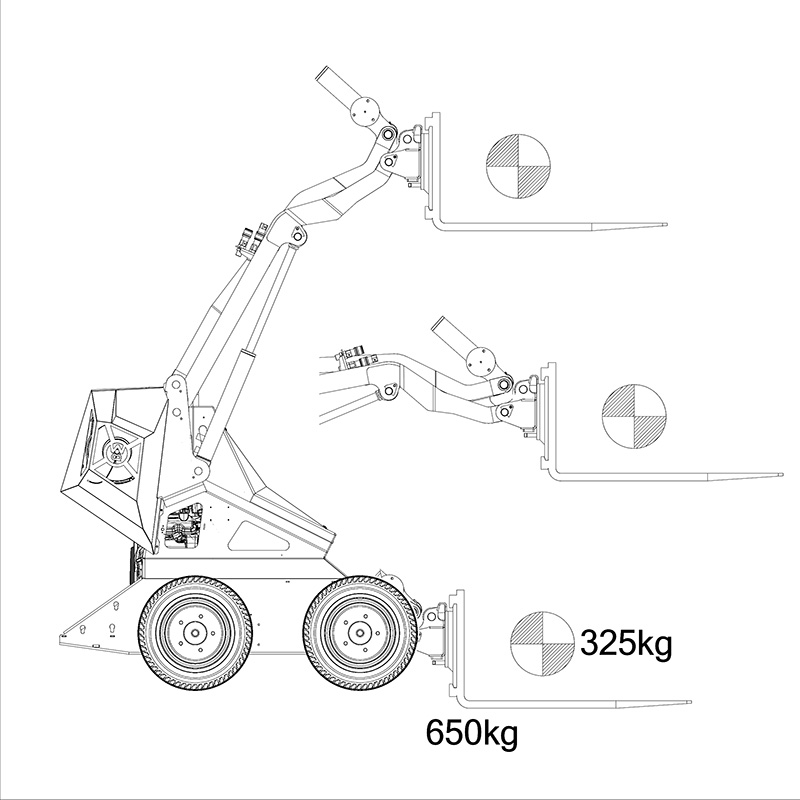 325kg

650kg